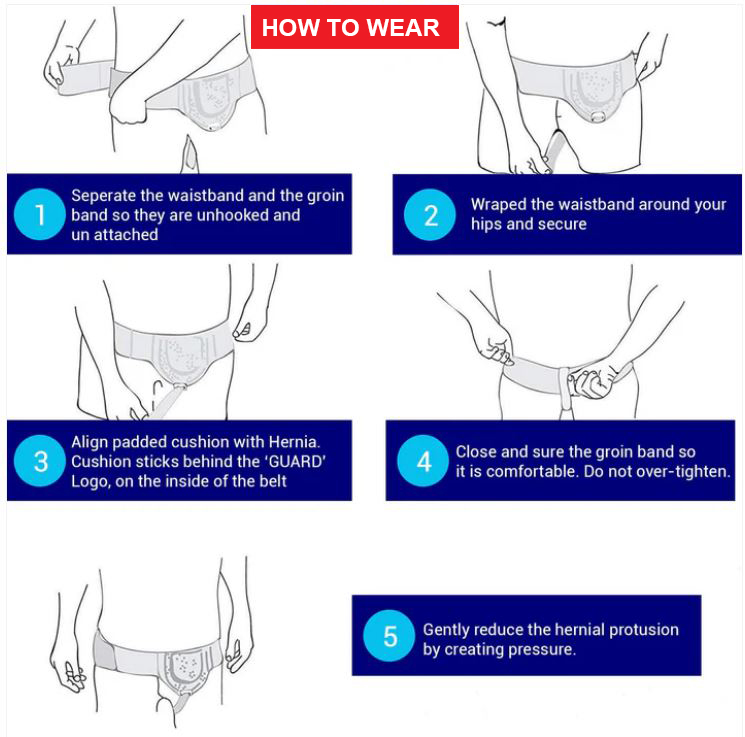 HOW TO WEAR

1 Seperate the waistband and the groin band so they are unhooked and un attached

2 Wraped the waistband around your hips and secure

3 Align padded cushion with Hernia. Cushion sticks behind the 'GUARD' Logo, on the inside of the belt

4 Close and sure the groin band so it is comfortable. Do not over-tighten.

5 Gently reduce the hernial protusion by creating pressure.